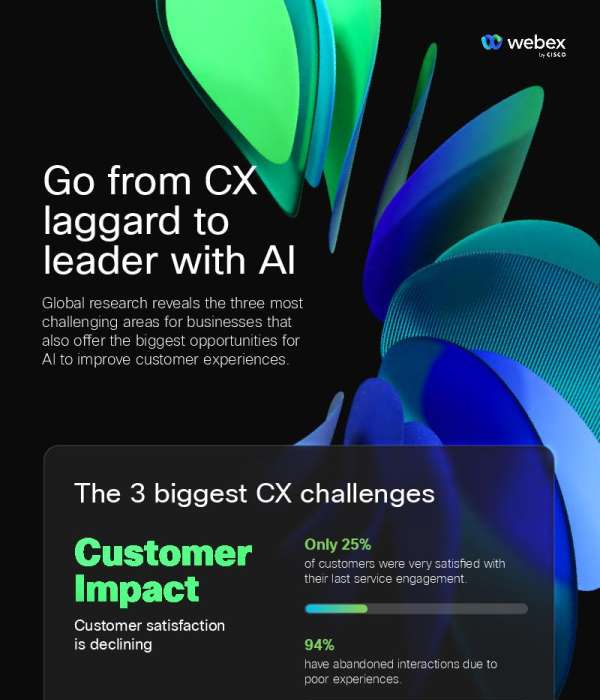 webex by CISCO

Go from CX laggard to leader with AI

Global research reveals the three most challenging areas for businesses that also offer the biggest opportunities for AI to improve customer experiences.

The 3 biggest CX challenges

Customer Impact

Customer satisfaction is declining

Only 25%

of customers were very satisfied with their last service engagement.

94%

have abandoned interactions due to poor experiences.